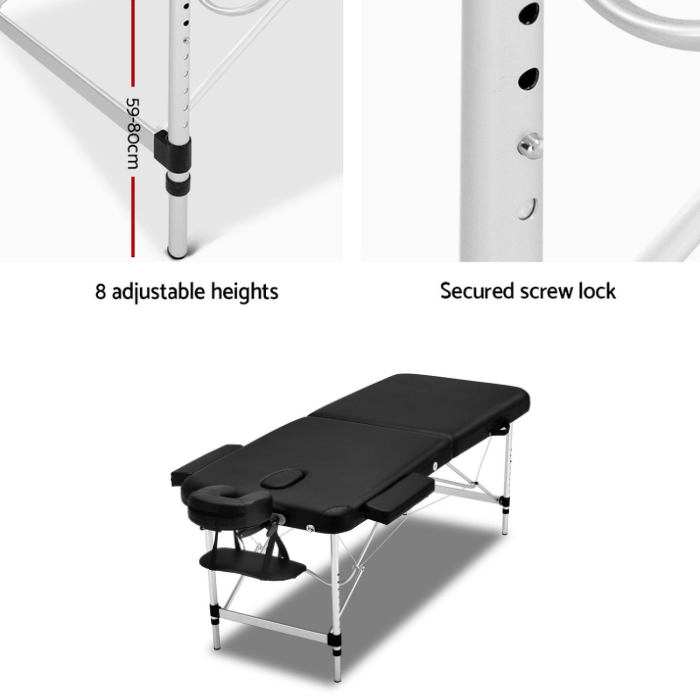 59-80cm

8 adjustable heights

Secured screw lock