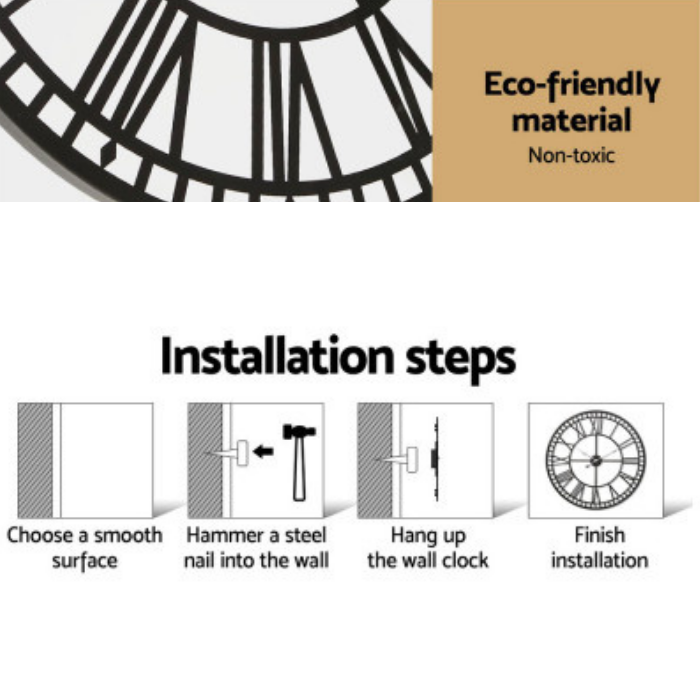 Eco-friendly material
Non-toxic

Installation steps

Choose a smooth surface

Hammer a steel nail into the wall

Hang up the wall clock

Finish installation