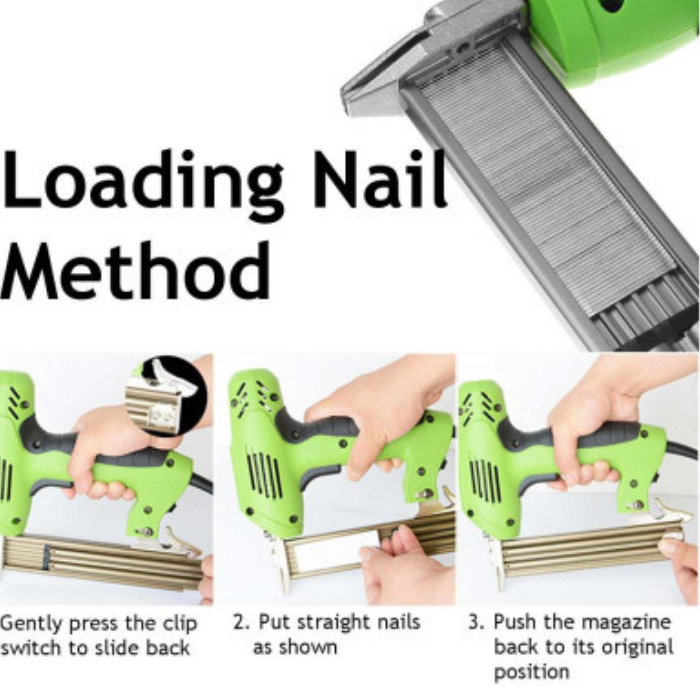 Loading Nail Method

Gently press the clip switch to slide back

2. Put straight nails as shown

3. Push the magazine back to its original position