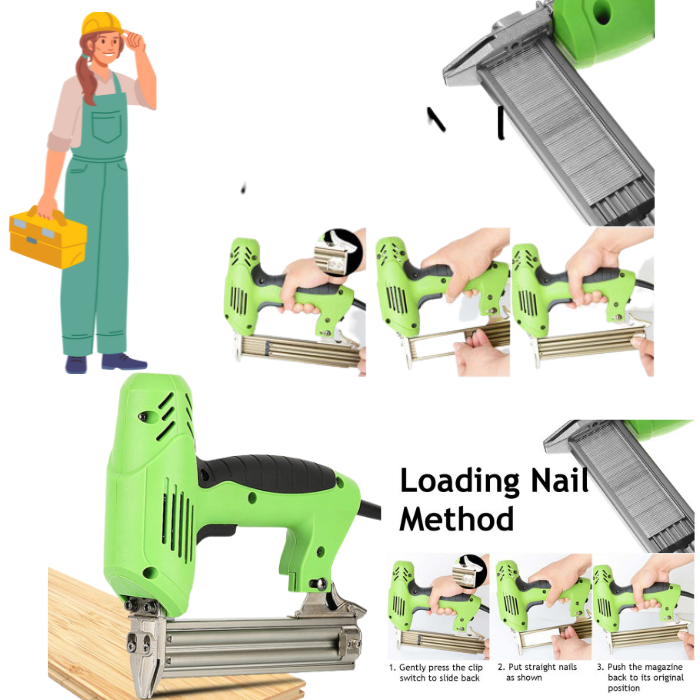 Loading Nail Method

1. Gently press the clip switch to slide back

2. Put straight nails as shown

3. Push the magazine back to its original position