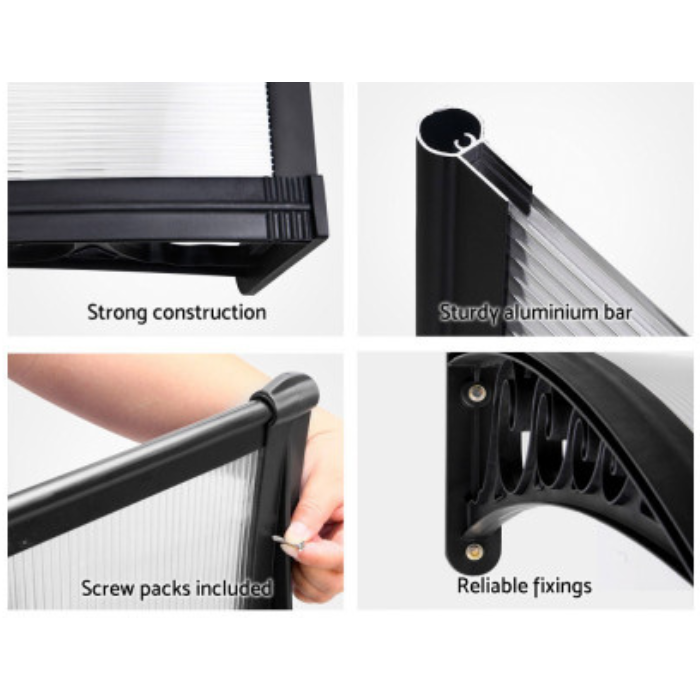 Strong construction

Sturdy aluminium bar

Screw packs included

Reliable fixings