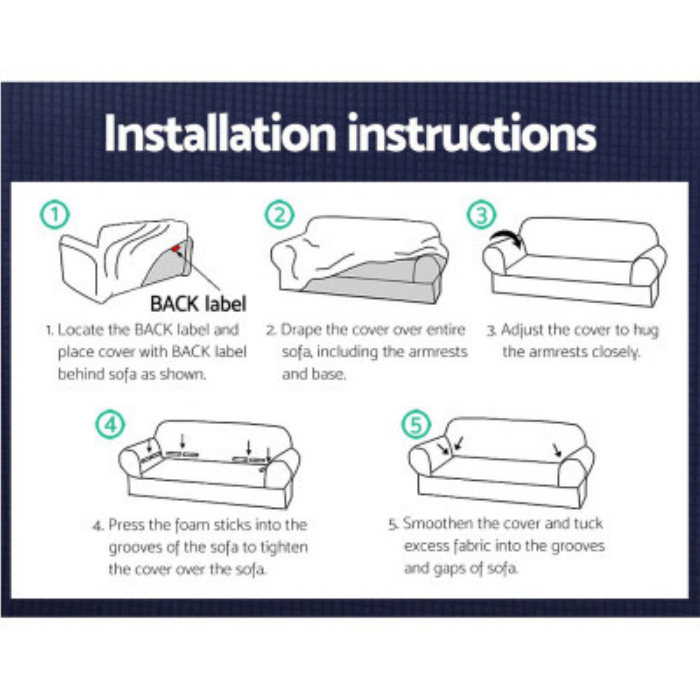 Installation instructions

①

BACK label

1. Locate the BACK label and place cover with BACK label behind sofa as shown.

②

2. Drape the cover over entire sofa, including the armrests and base.

③

3. Adjust the cover to hug the armrests closely.

④

4. Press the foam sticks into the grooves of the sofa to tighten the cover over the sofa.

⑤

5. Smoothen the cover and tuck excess fabric into the grooves and gaps of sofa.